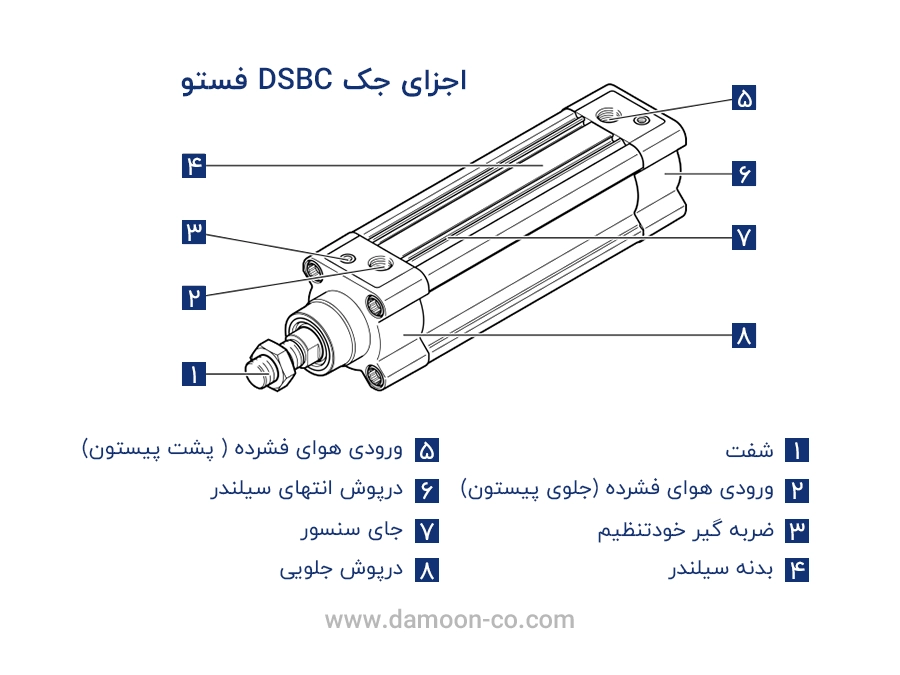 اجزای جک DSBC فستو

۵
۴
۶
۳
۷
۲
۸
۱

۱ شفت
۲ ورودی هوای فشرده (جلوی پیستون)
۳ ضربه گیر خودتنظیم
۴ بدنه سیلندر

۵ ورودی هوای فشرده ( پشت پیستون)
۶ درپوش انتهای سیلندر
۷ جای سنسور
۸ درپوش جلویی

www.damoon-co.com